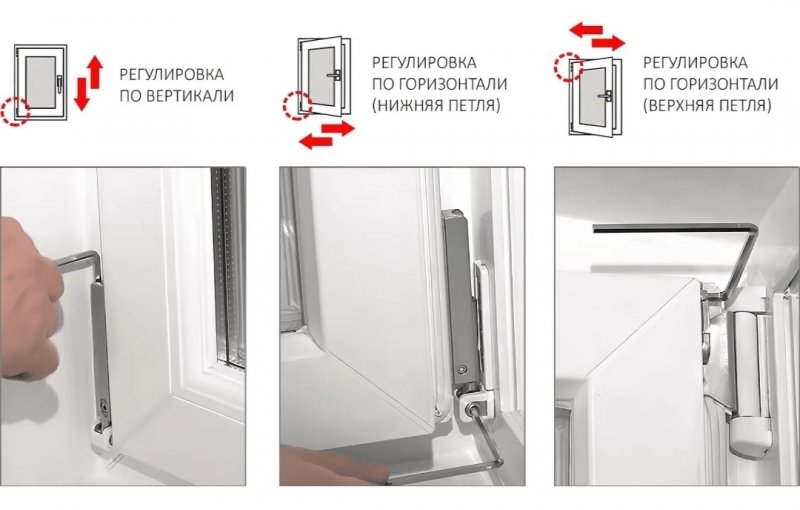 РЕГУЛИРОВКА
ПО ВЕРТИКАЛИ

РЕГУЛИРОВКА
ПО ГОРИЗОНТАЛИ
(НИЖНЯЯ ПЕТЛЯ)

РЕГУЛИРОВКА
ПО ГОРИЗОНТАЛИ
(ВЕРХНЯЯ ПЕТЛЯ)